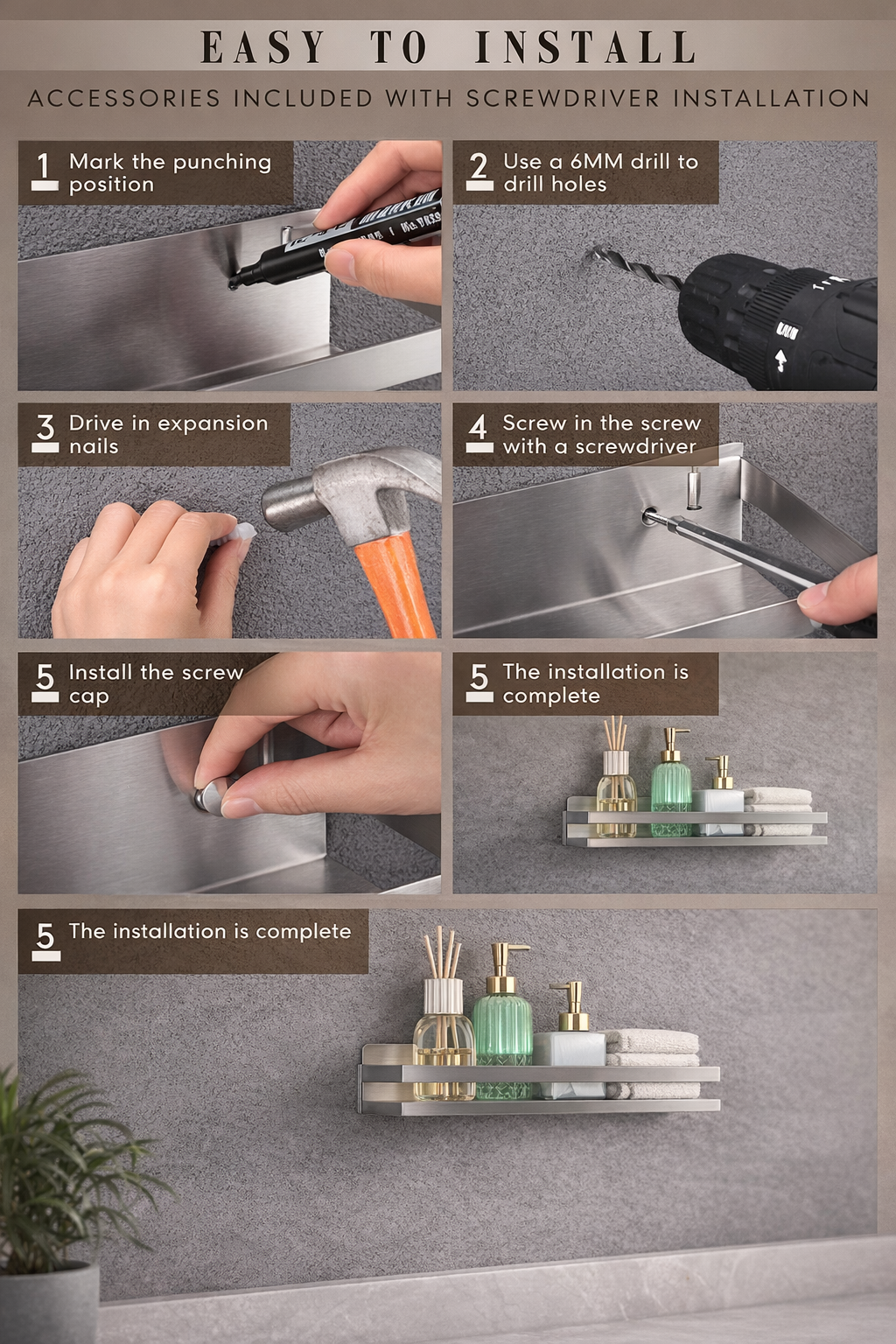 EASY TO INSTALL

ACCESSORIES INCLUDED WITH SCREWDRIVER INSTALLATION

1 Mark the punching position

2 Use a 6MM drill to drill holes

3 Drive in expansion nails

4 Screw in the screw with a screwdriver

5 Install the screw cap

5 The installation is complete

5 The installation is complete