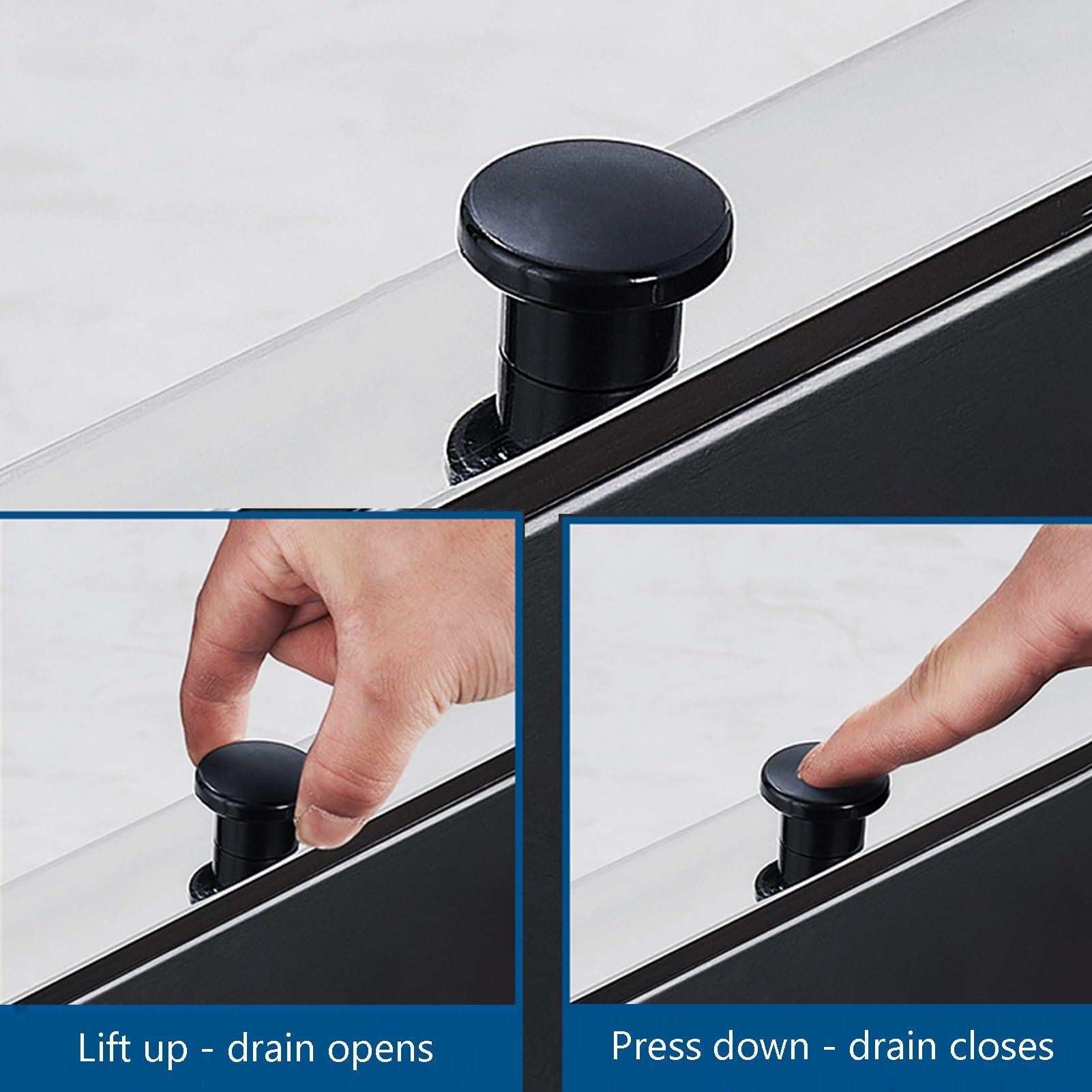 Lift up - drain opens

Press down - drain closes